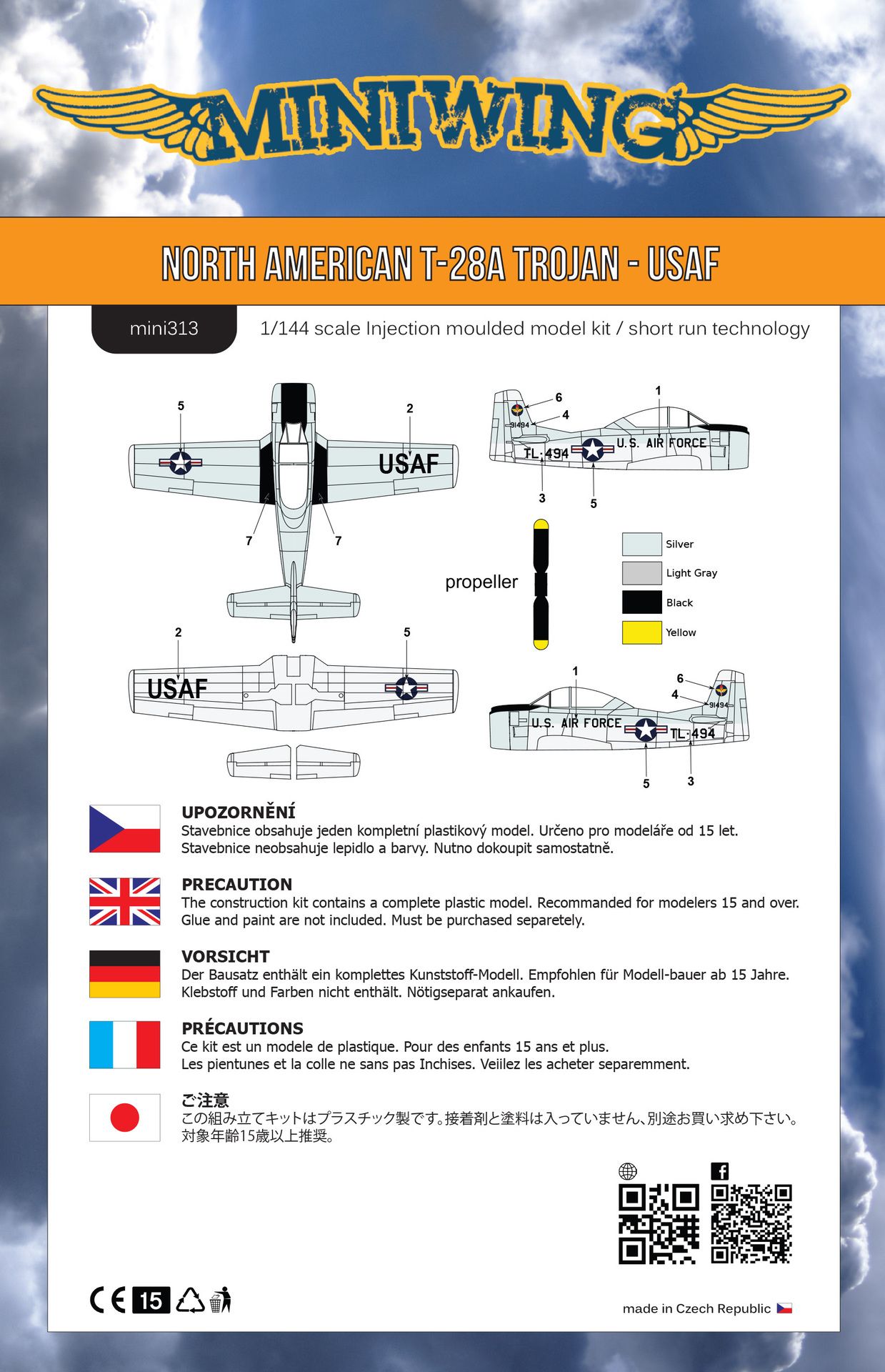 MINIWING

NORTH AMERICAN T-28A TROJAN - USAF

mini313

1/144 scale Injection moulded model kit / short run technology

5 2

USAF

7 7

6 1
4
91494
TL-494 U.S. AIR FORCE
3 5

propeller

Silver
Light Gray
Black
Yellow

2 5
USAF

1 6
4
91494
U.S. AIR FORCE TL-494
5 3

UPOZORNĚNÍ
Stavebnice obsahuje jeden kompletní plastikový model. Určeno pro modeláře od 15 let. Stavebnice neobsahuje lepidlo a barvy. Nutno dokoupit samostatně.

PRECAUTION
The construction kit contains a complete plastic model. Recommanded for modelers 15 and over. Glue and paint are not included. Must be purchased separetely.

VORSICHT
Der Bausatz enthält ein komplettes Kunststoff-Modell. Empfohlen für Modell-bauer ab 15 Jahre. Klebstoff und Farben nicht enthält. Nötigseparat ankaufen.

PRÉCAUTIONS
Ce kit est un modele de plastique. Pour des enfants 15 ans et plus.
Les pientunes et la colle ne sans pas Inchises. Veiilez les acheter separemment.

ご注意
この組み立てキットはプラスチック製です。接着剤と塗料は入っていません、別途お買い求め下さい。対象年齢15歳以上推奨。

CE 15

made in Czech Republic