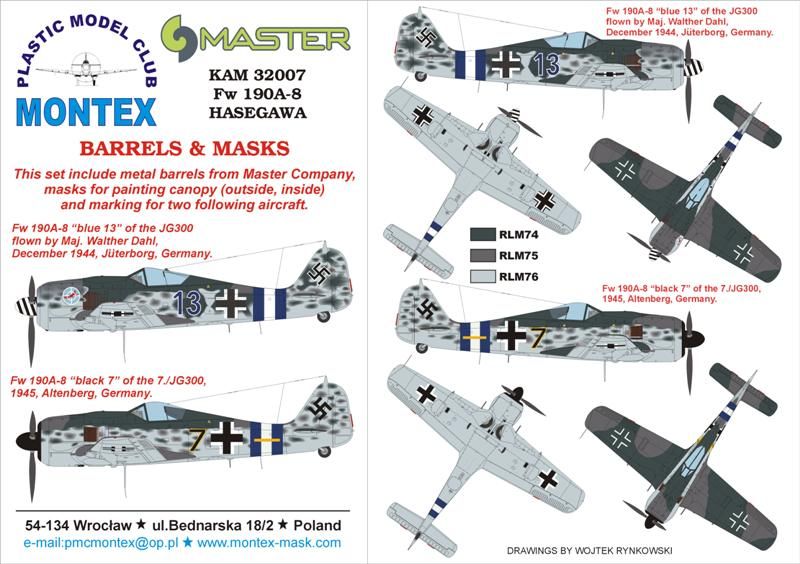 PLASTIC MODEL CLUB
MONTEX

MASTER

KAM 32007
Fw 190A-8
HASEGAWA

BARRELS & MASKS

This set include metal barrels from Master Company, masks for painting canopy (outside, inside) and marking for two following aircraft.

Fw 190A-8 "blue 13" of the JG300 flown by Maj. Walther Dahl, December 1944, Jüterborg, Germany.

13

Fw 190A-8 "black 7" of the 7./JG300, 1945, Altenberg, Germany.

7

54-134 Wrocław ★ ul.Bednarska 18/2 ★ Poland
e-mail:pmcmontex@op.pl ★ www.montex-mask.com

Fw 190A-8 "blue 13" of the JG300 flown by Maj. Walther Dahl, December 1944, Jüterborg, Germany.

13

RLM74
RLM75
RLM76

Fw 190A-8 "black 7" of the 7./JG300, 1945, Altenberg, Germany.

7

DRAWINGS BY WOJTEK RYNKOWSKI