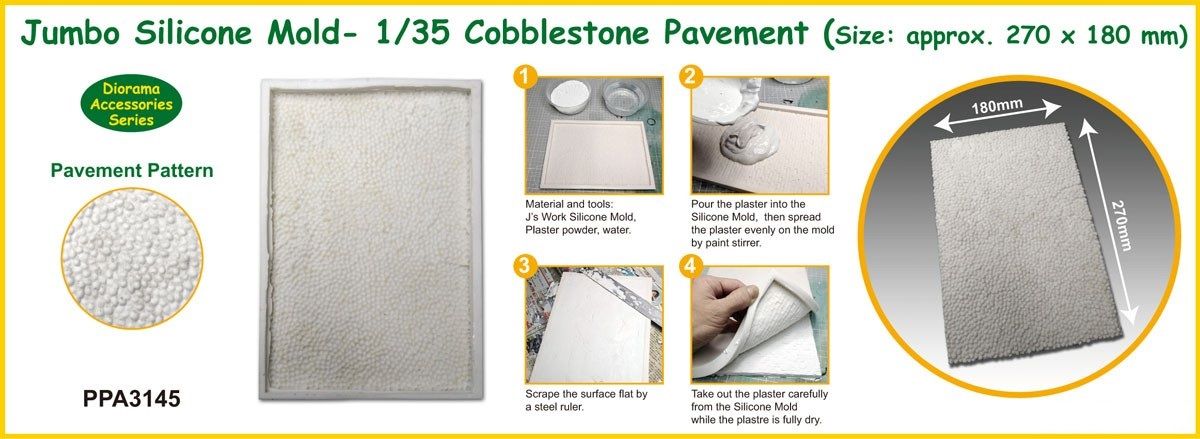 Jumbo Silicone Mold- 1/35 Cobblestone Pavement (Size: approx. 270 x 180 mm)

Diorama Accessories Series

Pavement Pattern

PPA3145

1
Material and tools: J's Work Silicone Mold, Plaster powder, water.

2
Pour the plaster into the Silicone Mold, then spread the plaster evenly on the mold by paint stirrer.

3
Scrape the surface flat by a steel ruler.

4
Take out the plaster carefully from the Silicone Mold while the plastre is fully dry.

180mm

270mm