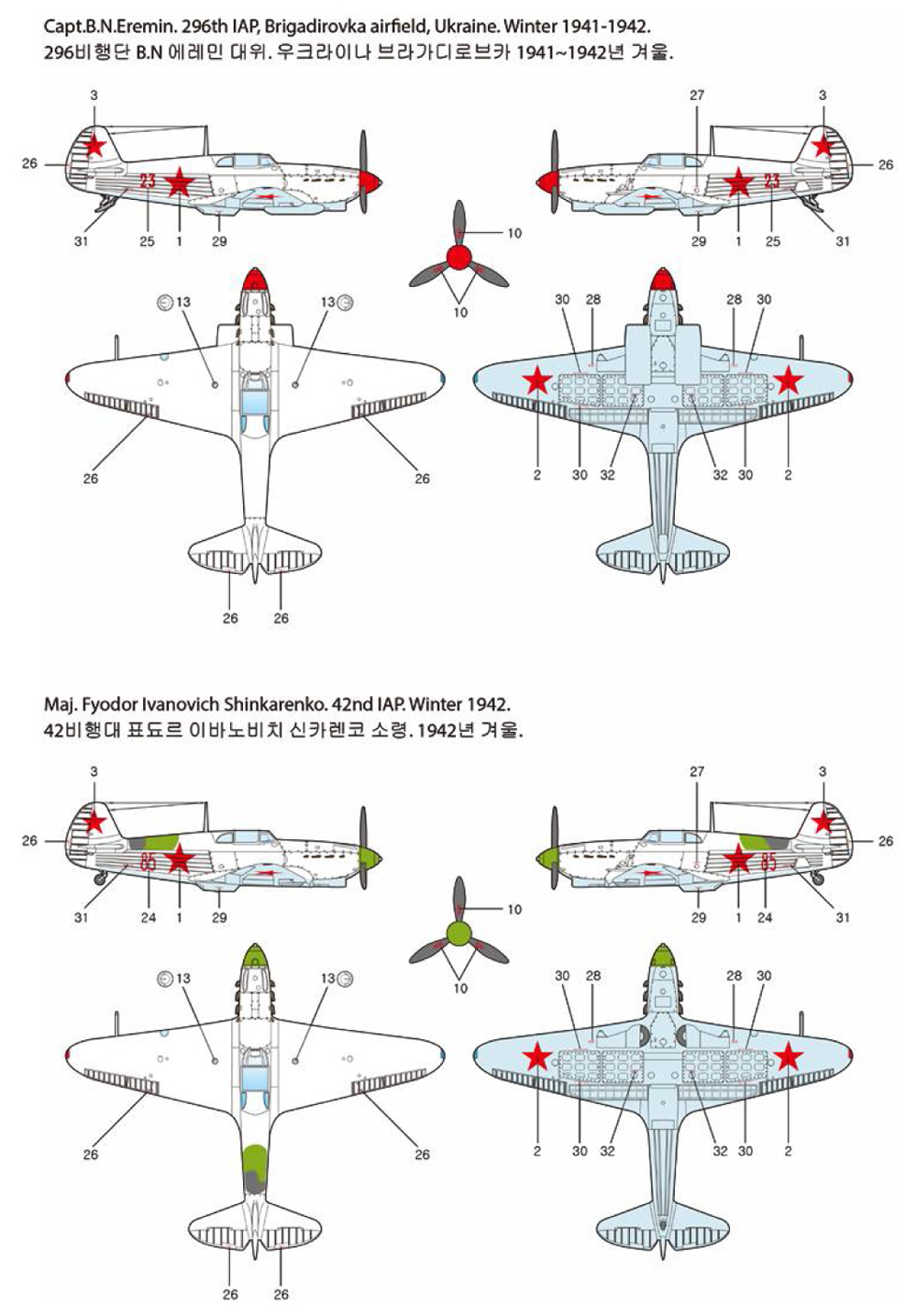 Capt.B.N.Eremin. 296th IAP, Brigadirovka airfield, Ukraine. Winter 1941-1942.
296비행단 B.N 에레민 대위. 우크라이나 브라가디로브카 1941~1942년 겨울.

3
26
23
31 25 1 29

27 3
26
23
29 1 25 31

10
10

13 13
26 26
26 26

30 28 28 30
2 30 32 32 30 2

Maj. Fyodor Ivanovich Shinkarenko. 42nd IAP. Winter 1942.
42비행대 표됴르 이바노비치 신카렌코 소령. 1942년 겨울.

3
26
85
31 24 1 29

27 3
26
85
29 1 24 31

10
10

13 13
26 26
26 26

30 28 28 30
2 30 32 32 30 2