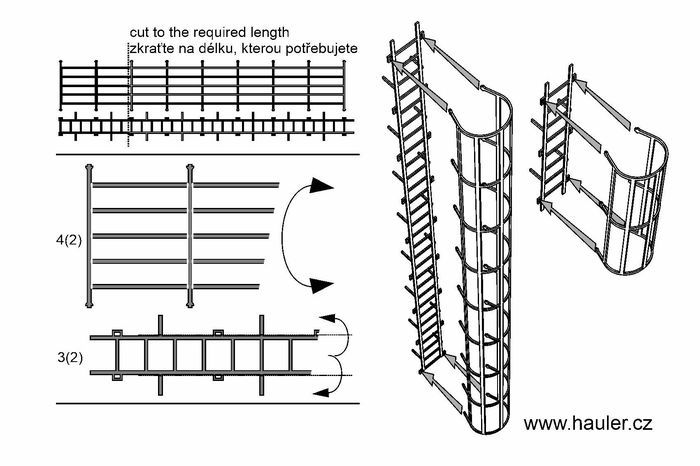 cut to the required length
zkraťte na délku, kterou potřebujete

4(2)

3(2)

www.hauler.cz