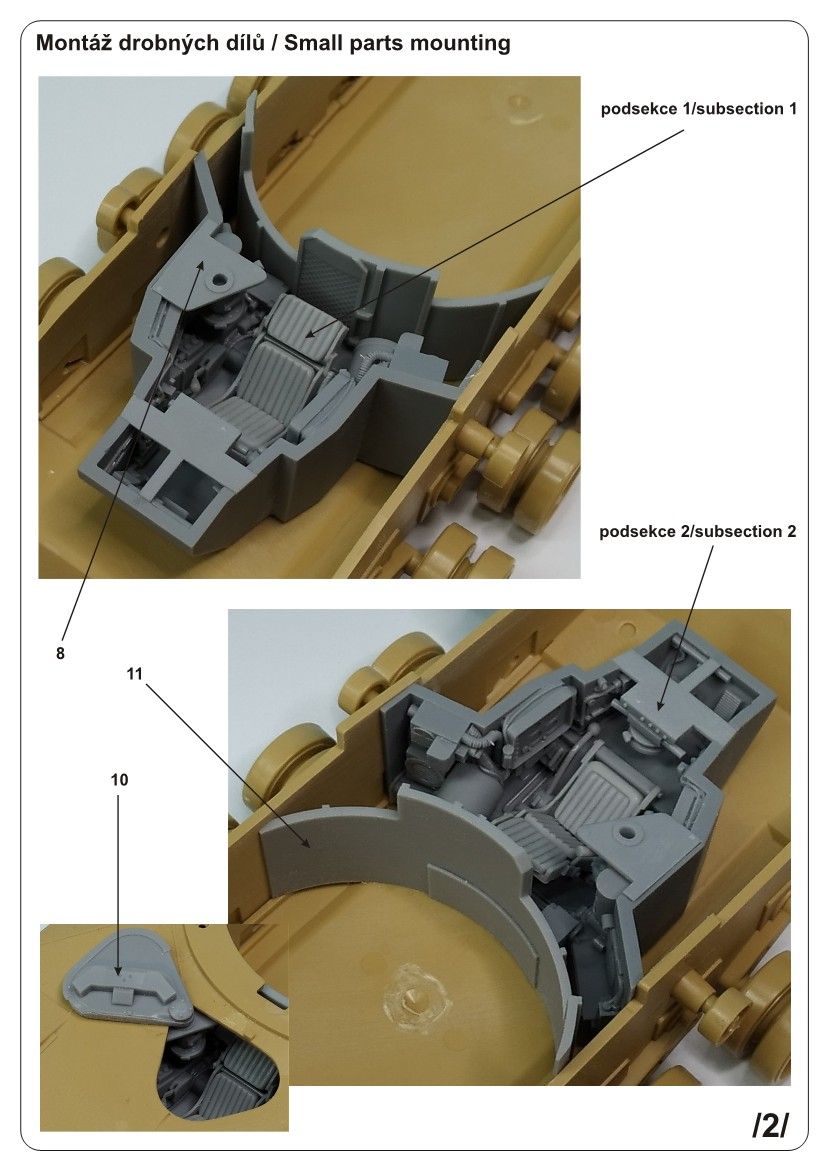 Montáž drobných dílů / Small parts mounting

podsekce 1/subsection 1

podsekce 2/subsection 2

8

11

10

/2/